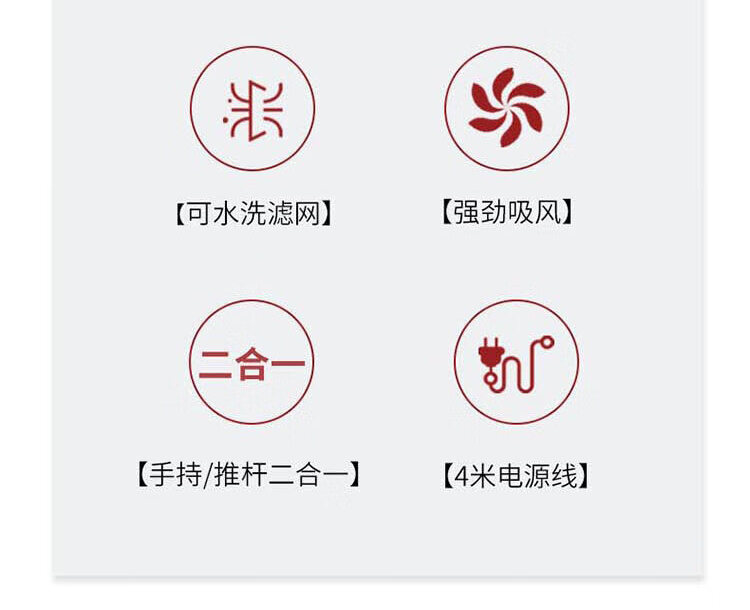 【可水洗滤网】

【强劲吸风】

二合一

【手持/推杆二合一】

【4米电源线】